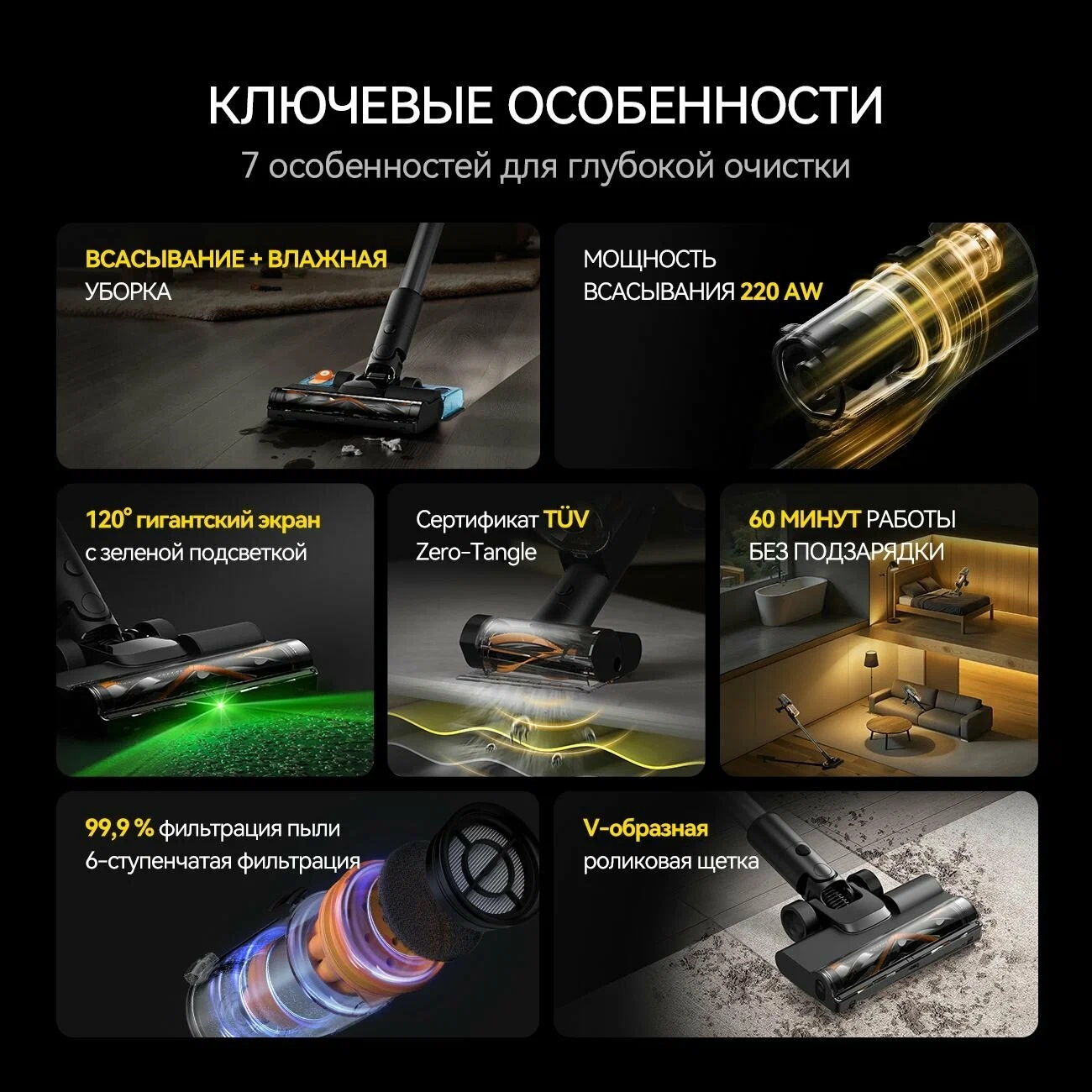 КЛЮЧЕВЫЕ ОСОБЕННОСТИ

7 особенностей для глубокой очистки

ВСАСЫВАНИЕ + ВЛАЖНАЯ УБОРКА

МОЩНОСТЬ ВСАСЫВАНИЯ 220 AW

120° гигантский экран с зеленой подсветкой

Сертификат TÜV Zero-Tangle

60 МИНУТ РАБОТЫ БЕЗ ПОДЗАРЯДКИ

99,9 % фильтрация пыли 6-ступенчатая фильтрация

V-образная роликовая щетка